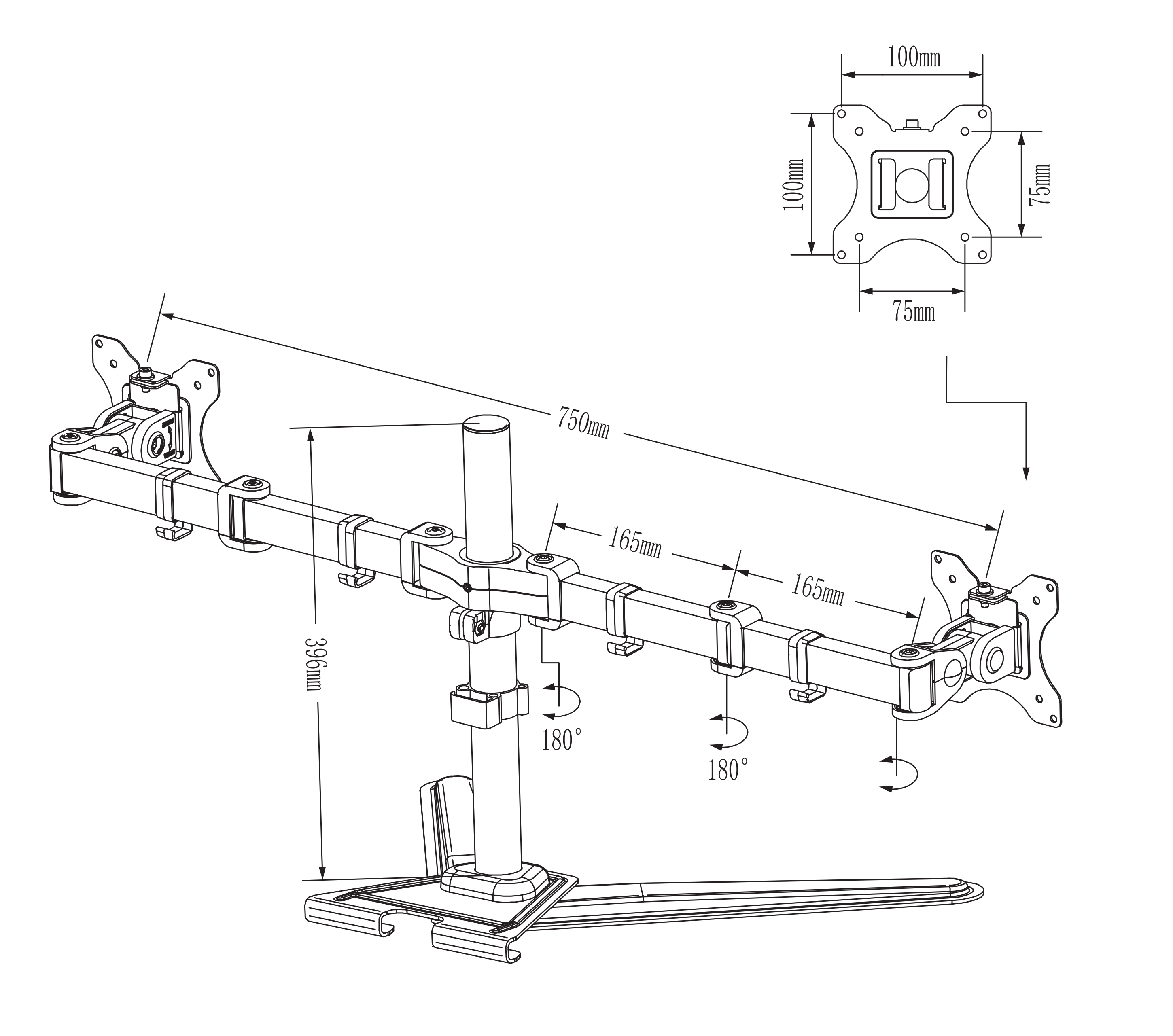 100mm
100mm
75mm
75mm
750mm
396mm
165mm
165mm
180°
180°