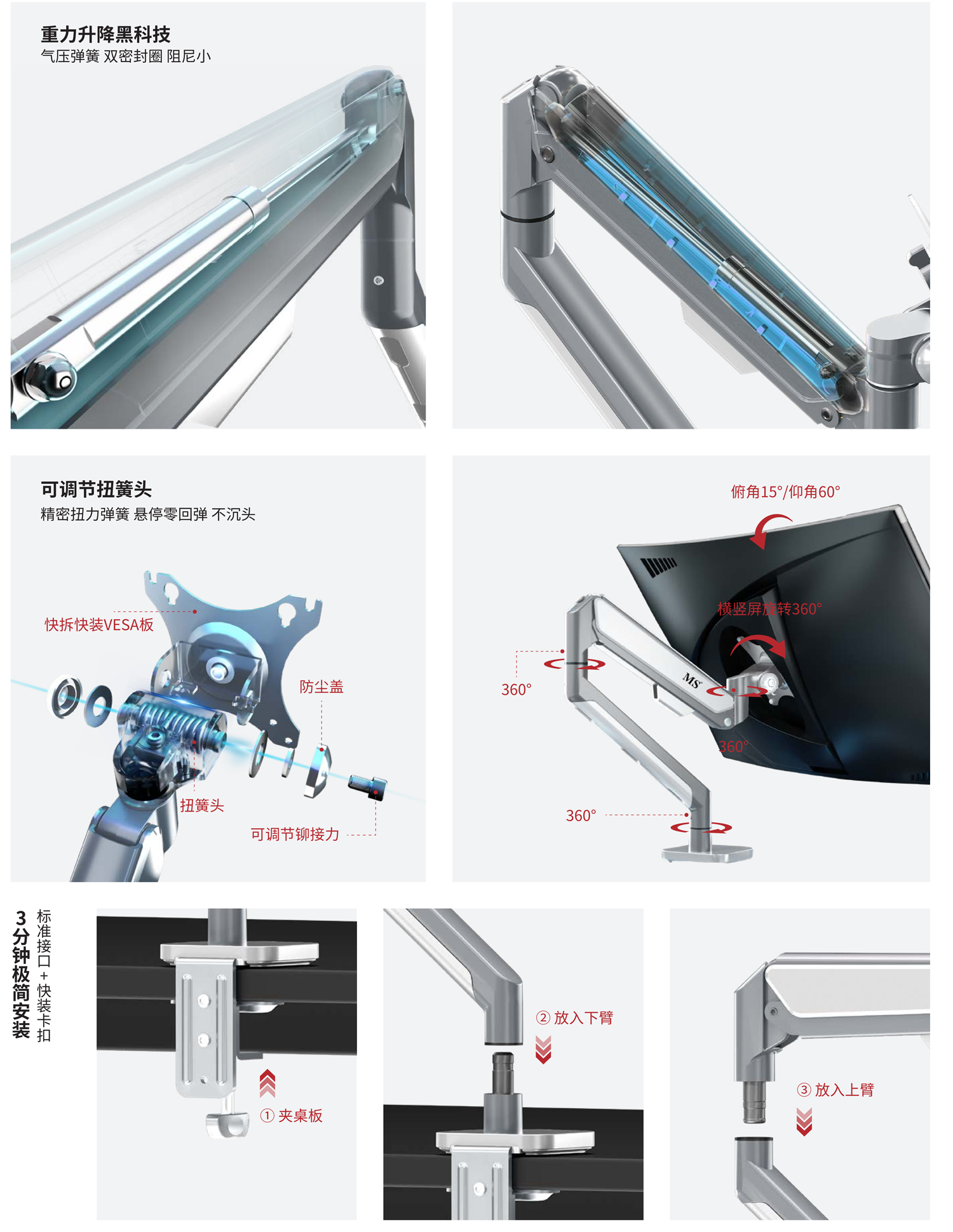 重力升降黑科技
气压弹簧 双密封圈 阻尼小

可调节扭簧头
精密扭力弹簧 悬停零回弹 不沉头

快拆快装VESA板

防尘盖

扭簧头

可调节铆接力

俯角15°/仰角60°

横竖屏旋转360°

360°

MS

360°

360°

3分钟极简安装

标准接口+快装卡扣

① 夹桌板

② 放入下臂

③ 放入上臂