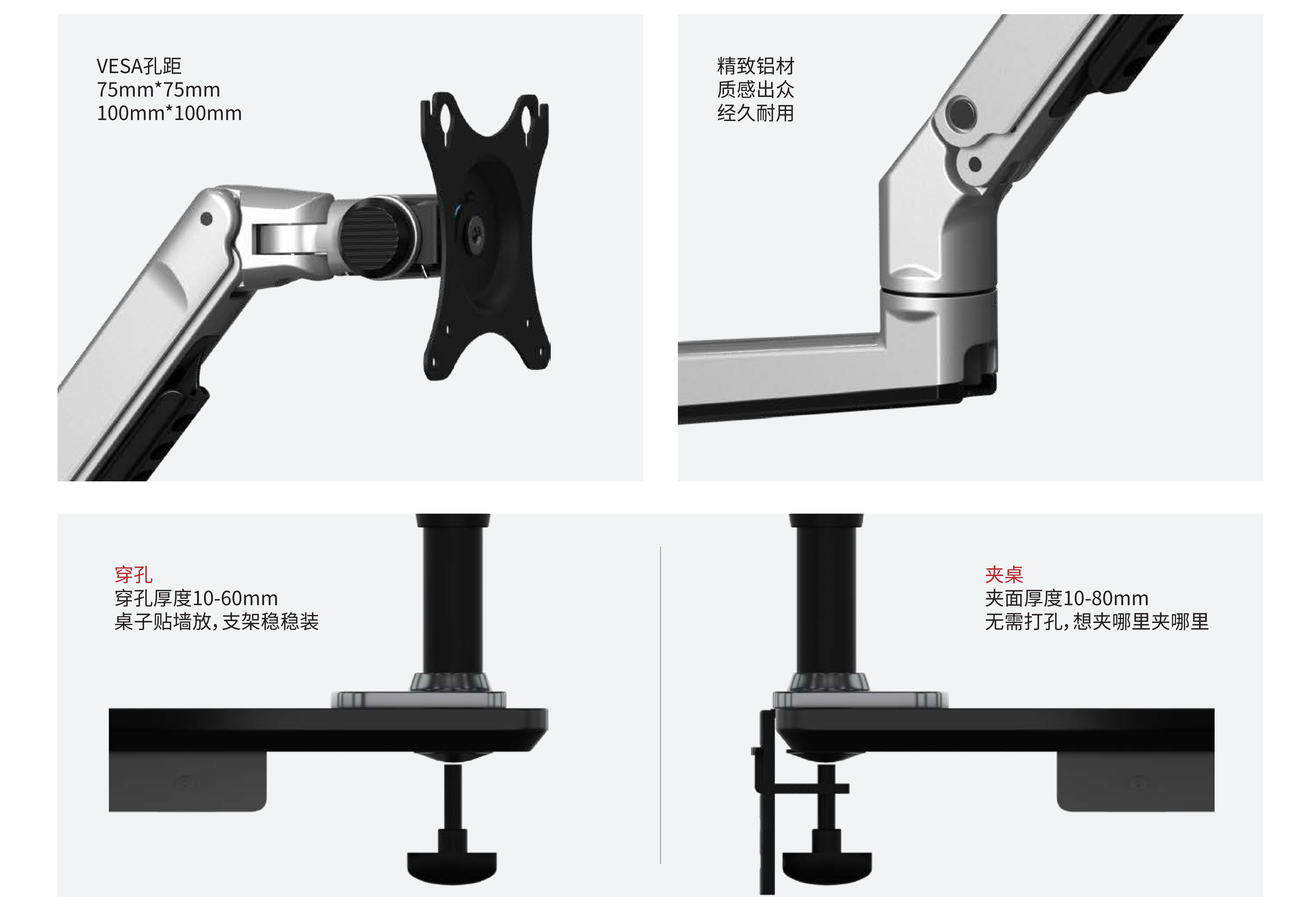 VESA孔距
75mm*75mm
100mm*100mm

精致铝材
质感出众
经久耐用

穿孔
穿孔厚度10-60mm
桌子贴墙放，支架稳稳装

夹桌
夹面厚度10-80mm
无需打孔，想夹哪里夹哪里